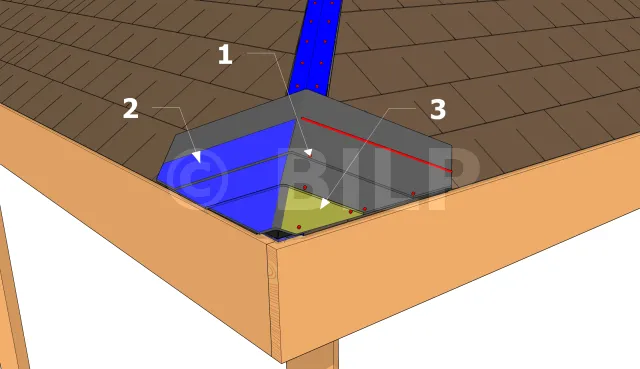 1
2
3
© BILP